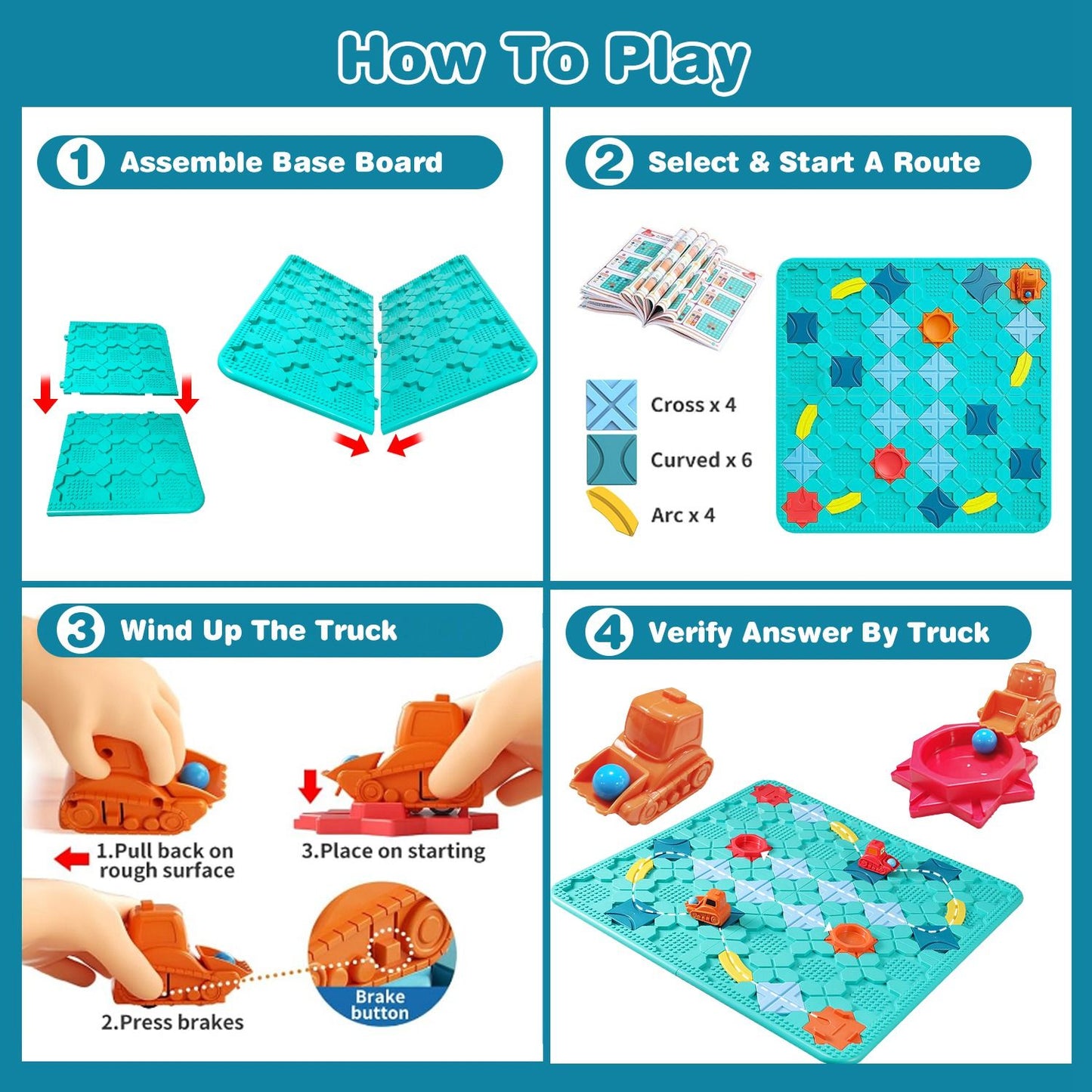 How To Play

1 Assemble Base Board

2 Select & Start A Route

Cross x 4

Curved x 6

Arc x 4

3 Wind Up The Truck

1.Pull back on rough surface

3.Place on starting

2.Press brakes

Brake button

4 Verify Answer By Truck